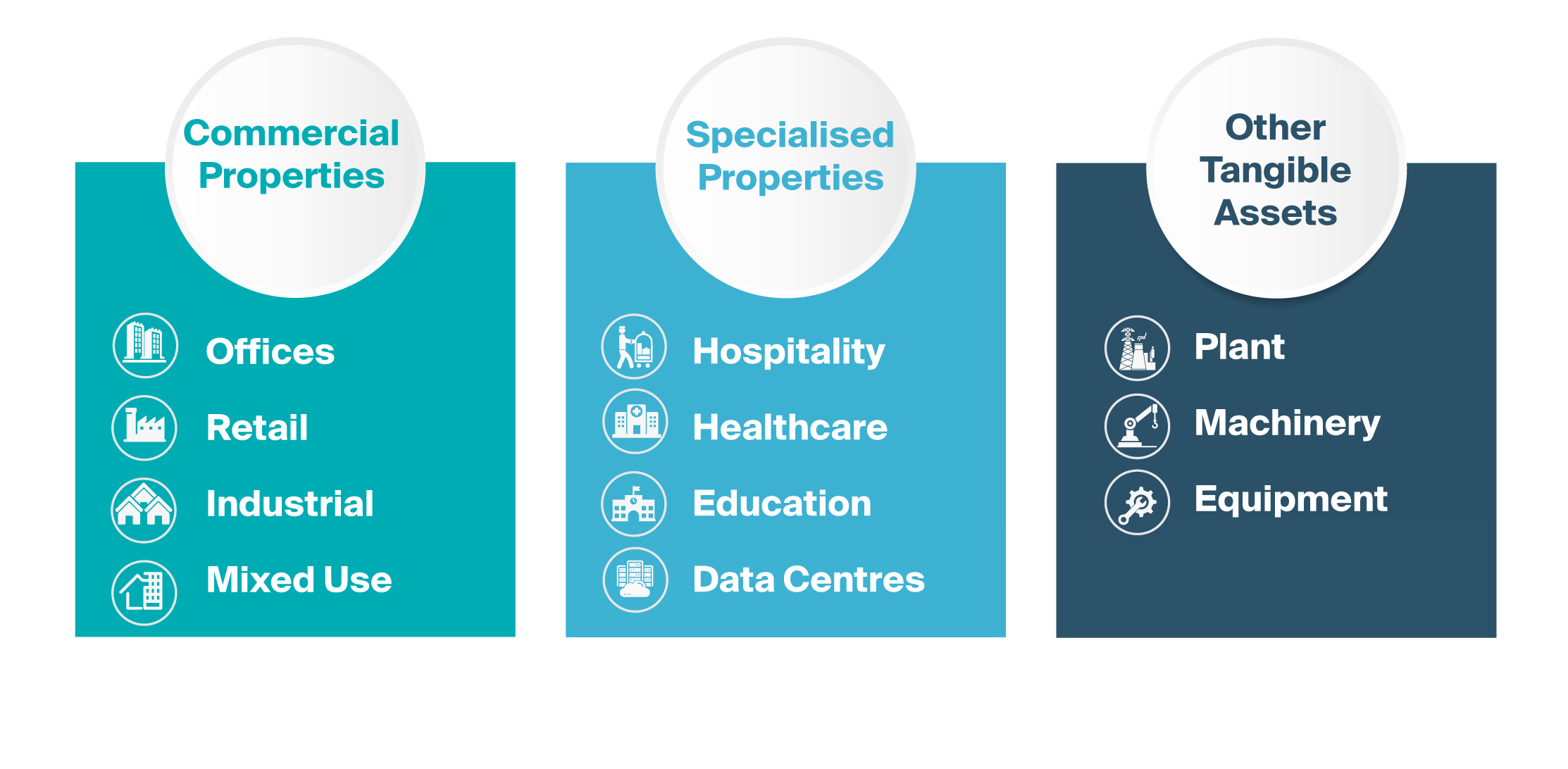 Commercial Properties

Offices

Retail

Industrial

Mixed Use

Specialised Properties

Hospitality

Healthcare

Education

Data Centres

Other Tangible Assets

Plant

Machinery

Equipment